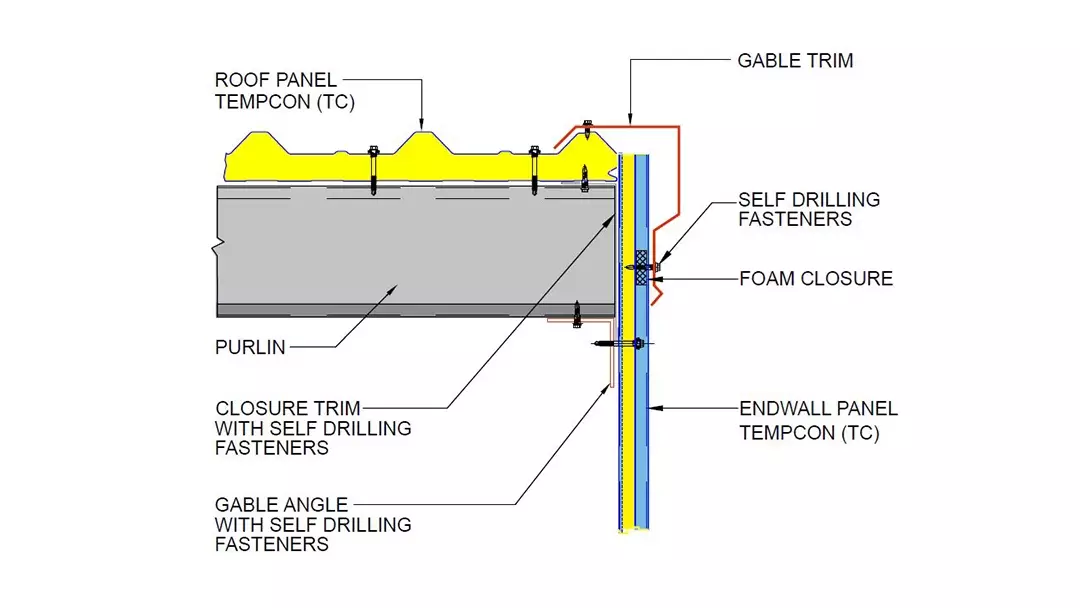 ROOF PANEL
TEMPCON (TC)

GABLE TRIM

SELF DRILLING
FASTENERS

FOAM CLOSURE

PURLIN

CLOSURE TRIM
WITH SELF DRILLING
FASTENERS

ENDWALL PANEL
TEMPCON (TC)

GABLE ANGLE
WITH SELF DRILLING
FASTENERS